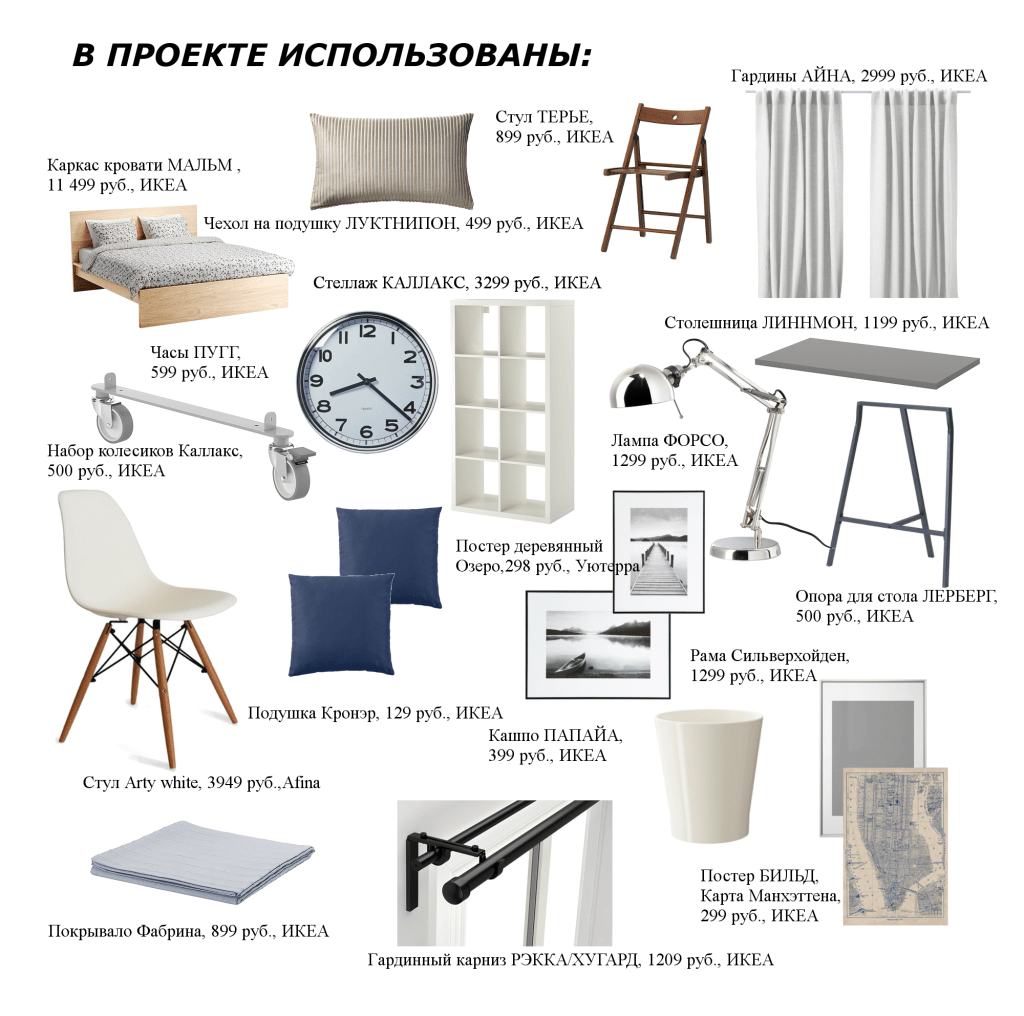 В ПРОЕКТЕ ИСПОЛЬЗОВАНЫ:

Гардины АЙНА, 2999 руб., ИКЕА

Стул ТЕРЬЕ, 899 руб., ИКЕА

Каркас кровати МАЛЬМ , 11 499 руб., ИКЕА

Чехол на подушку ЛУКТНИПОН, 499 руб., ИКЕА

Стеллаж КАЛЛАКС, 3299 руб., ИКЕА

Столешница ЛИННМОН, 1199 руб., ИКЕА

Часы ПУГГ, 599 руб., ИКЕА

12 1 2 3 4 5 6 7 8 9 10 11

Набор колесиков Каллакс, 500 руб., ИКЕА

Лампа ФОРСО, 1299 руб., ИКЕА

Постер деревянный Озеро,298 руб., Уютерра

Опора для стола ЛЕРБЕРГ, 500 руб., ИКЕА

Рама Сильверхойден, 1299 руб., ИКЕА

Подушка Кронэр, 129 руб., ИКЕА

Кашпо ПАПАЙА, 399 руб., ИКЕА

Стул Arty white, 3949 руб.,Afina

Постер БИЛЬД, Карта Манхэттена, 299 руб., ИКЕА

Покрывало Фабрина, 899 руб., ИКЕА

Гардинный карниз РЭККА/ХУГАРД, 1209 руб., ИКЕА