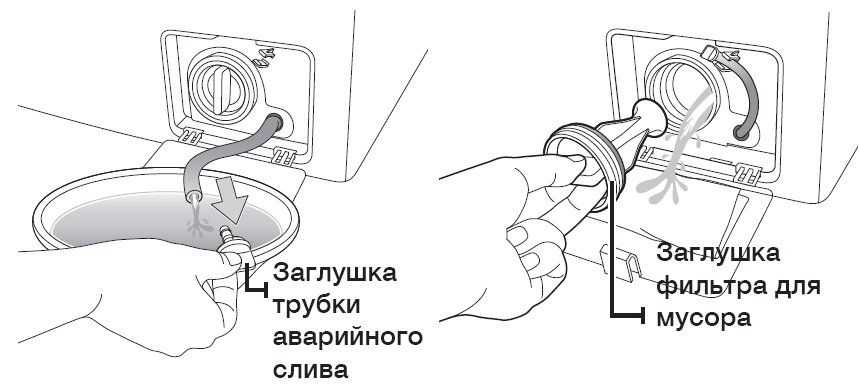 Заглушка трубки аварийного слива

Заглушка фильтра для мусора