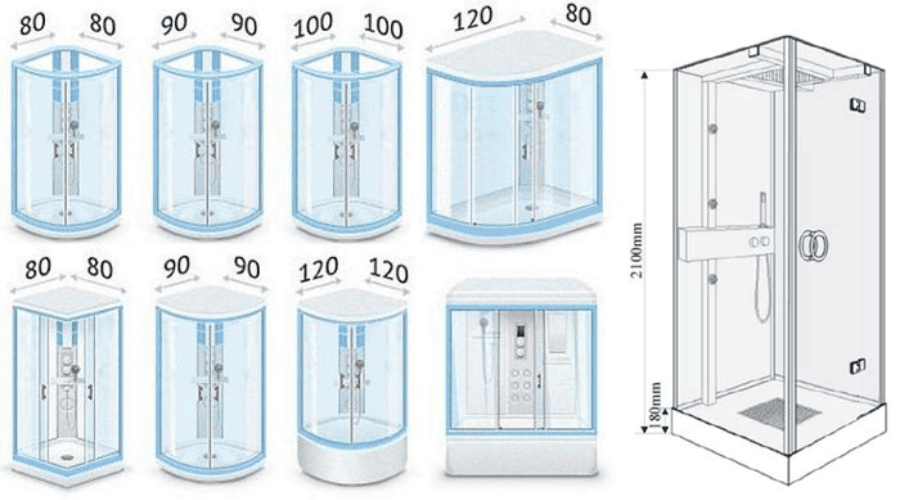 80 80 90 90 100 100 120 80

80 80 90 90 120 120

2100mm

180mm