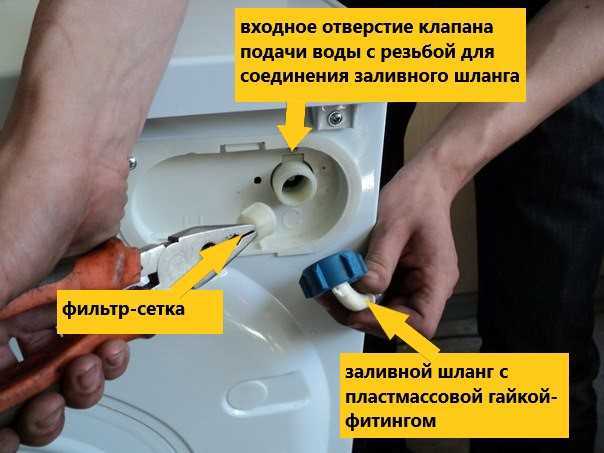 входное отверстие клапана подачи воды с резьбой для соединения заливного шланга

фильтр-сетка

заливной шланг с пластмассовой гайкой-фитингом