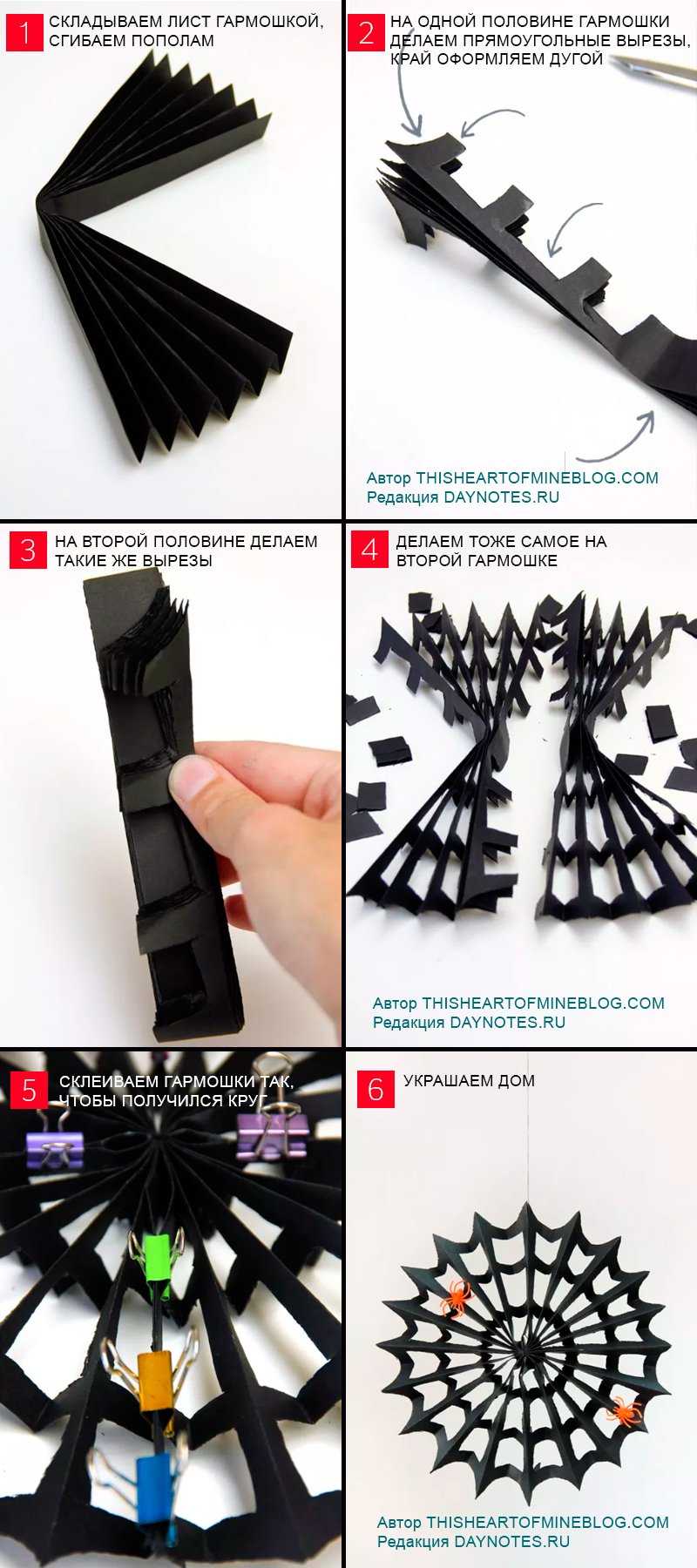 1 СКЛАДЫВАЕМ ЛИСТ ГАРМОШКОЙ, СГИБАЕМ ПОПОЛАМ

2 НА ОДНОЙ ПОЛОВИНЕ ГАРМОШКИ ДЕЛАЕМ ПРЯМОУГОЛЬНЫЕ ВЫРЕЗЫ, КРАЙ ОФОРМЛЯЕМ ДУГОЙ

Автор THISHEARTOFMINEBLOG.COM
Редакция DAYNOTES.RU

3 НА ВТОРОЙ ПОЛОВИНЕ ДЕЛАЕМ ТАКИЕ ЖЕ ВЫРЕЗЫ

4 ДЕЛАЕМ ТОЖЕ САМОЕ НА ВТОРОЙ ГАРМОШКЕ

Автор THISHEARTOFMINEBLOG.COM
Редакция DAYNOTES.RU

5 СКЛЕИВАЕМ ГАРМОШКИ ТАК, ЧТОБЫ ПОЛУЧИЛСЯ КРУГ

6 УКРАШАЕМ ДОМ

Автор THISHEARTOFMINEBLOG.COM
Редакция DAYNOTES.RU