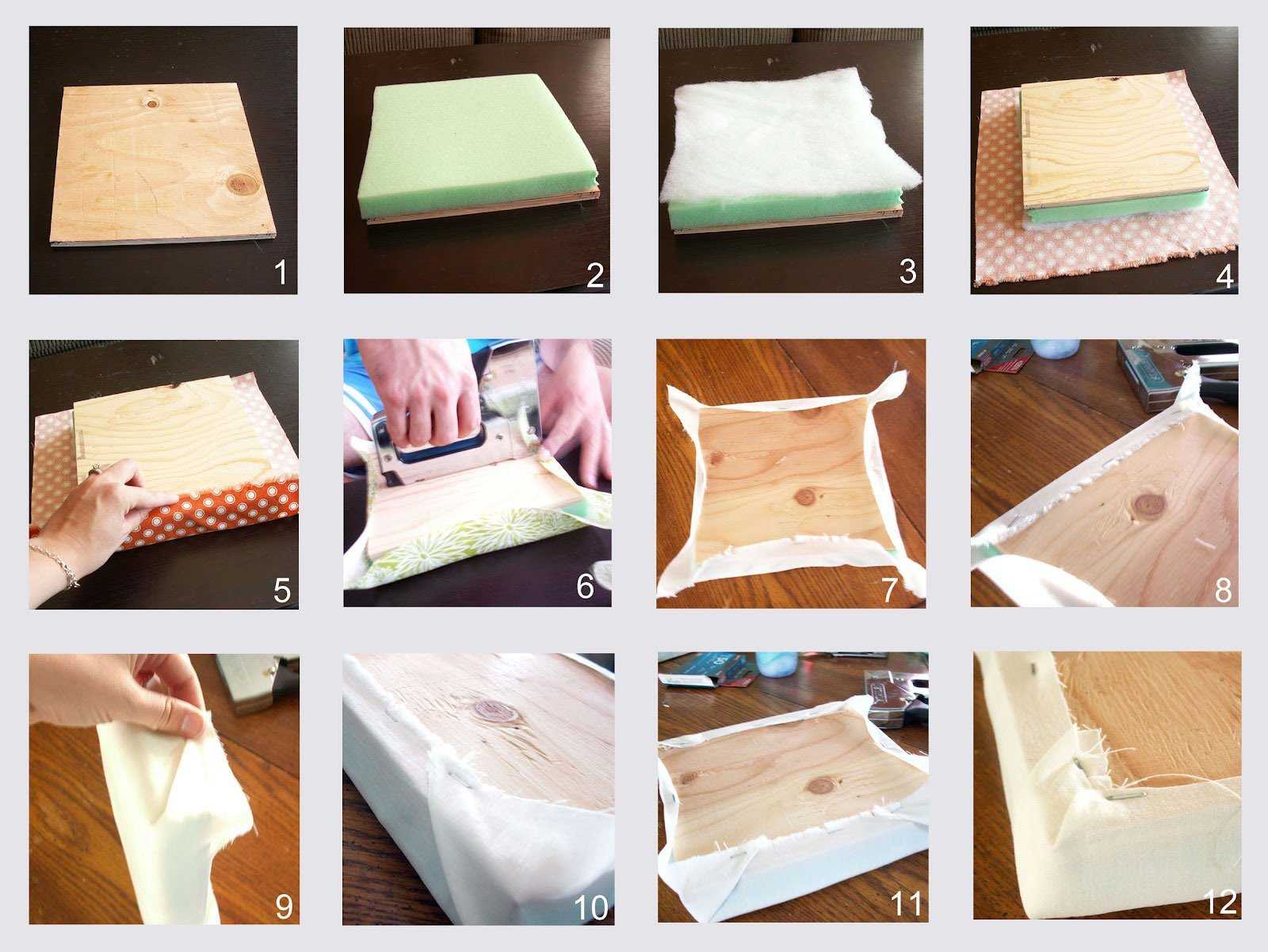 1
2
3
4
5
6
7
8
9
10
11
12